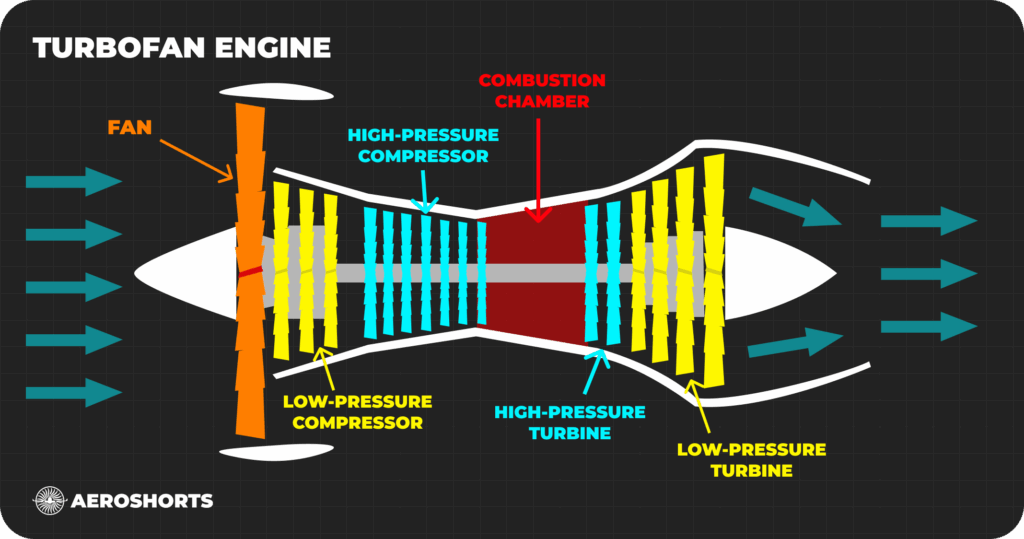 TURBOFAN ENGINE

FAN

HIGH-PRESSURE COMPRESSOR

COMBUSTION CHAMBER

LOW-PRESSURE COMPRESSOR

HIGH-PRESSURE TURBINE

LOW-PRESSURE TURBINE

AEROSHORTS